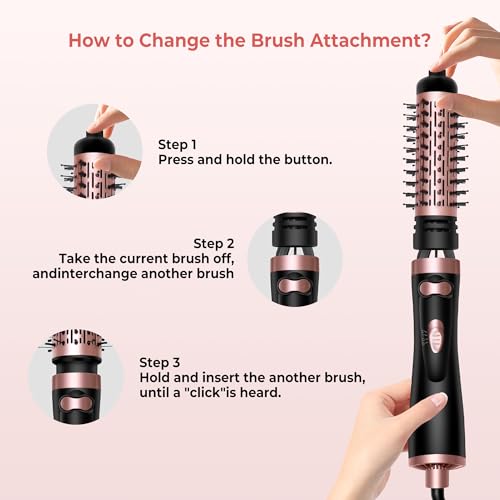 How to Change the Brush Attachment?

Step 1
Press and hold the button.

Step 2
Take the current brush off, andinterchange another brush

Step 3
Hold and insert the another brush, until a "click"is heard.