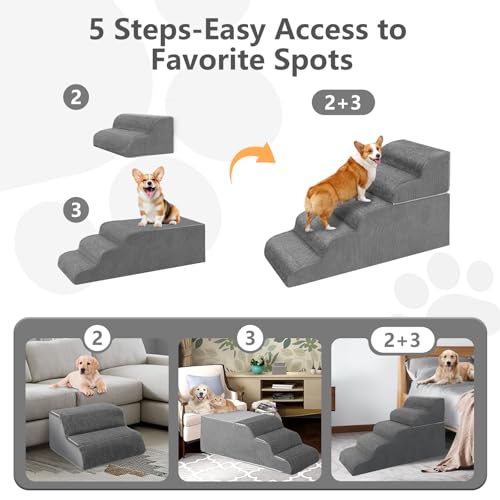 5 Steps-Easy Access to Favorite Spots

2

3

2+3

2

3

2+3