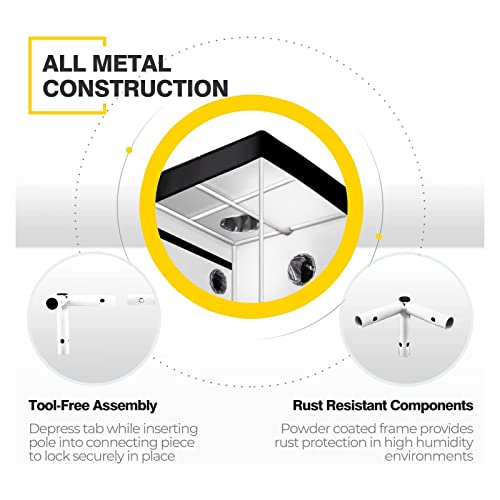 ALL METAL CONSTRUCTION

Tool-Free Assembly

Depress tab while inserting pole into connecting piece to lock securely in place

Rust Resistant Components

Powder coated frame provides rust protection in high humidity environments