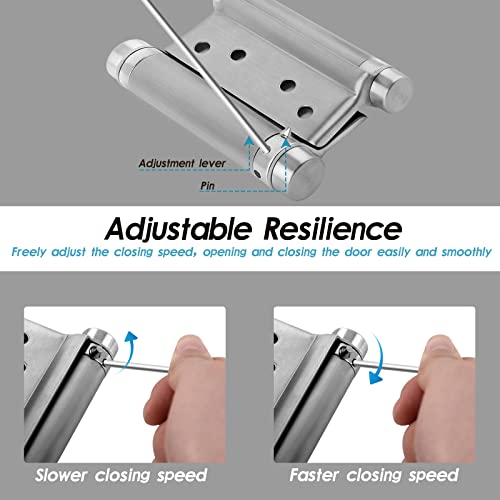 Adjustment lever

Pin

Adjustable Resilience

Freely adjust the closing speed, opening and closing the door easily and smoothly

Slower closing speed

Faster closing speed