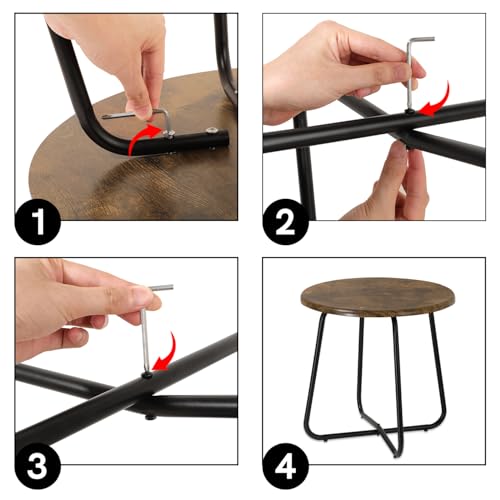 1

2

3

4