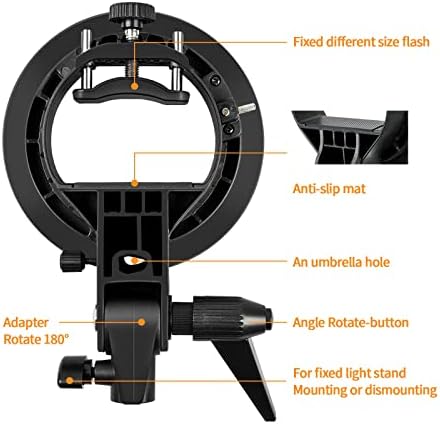 Fixed different size flash

Anti-slip mat

An umbrella hole

Adapter
Rotate 180°

Angle Rotate-button

For fixed light stand
Mounting or dismounting