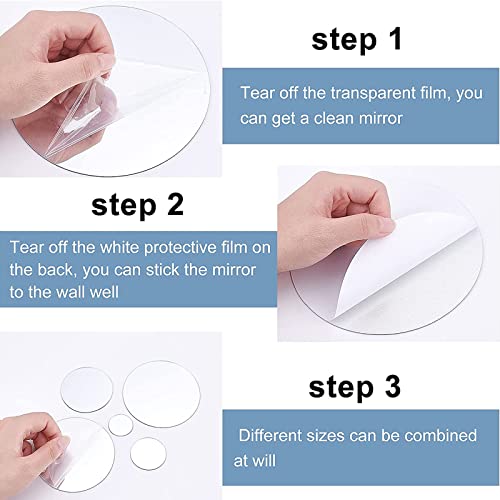 step 1

Tear off the transparent film, you can get a clean mirror

step 2

Tear off the white protective film on the back, you can stick the mirror to the wall well

step 3

Different sizes can be combined at will