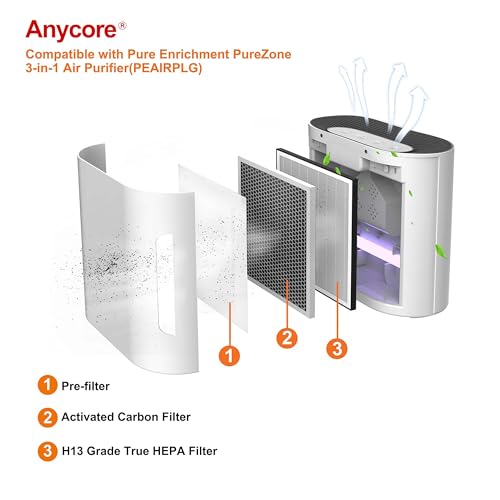 Anycore®

Compatible with Pure Enrichment PureZone 3-in-1 Air Purifier(PEAIRPLG)

1

2

3

1 Pre-filter

2 Activated Carbon Filter

3 H13 Grade True HEPA Filter