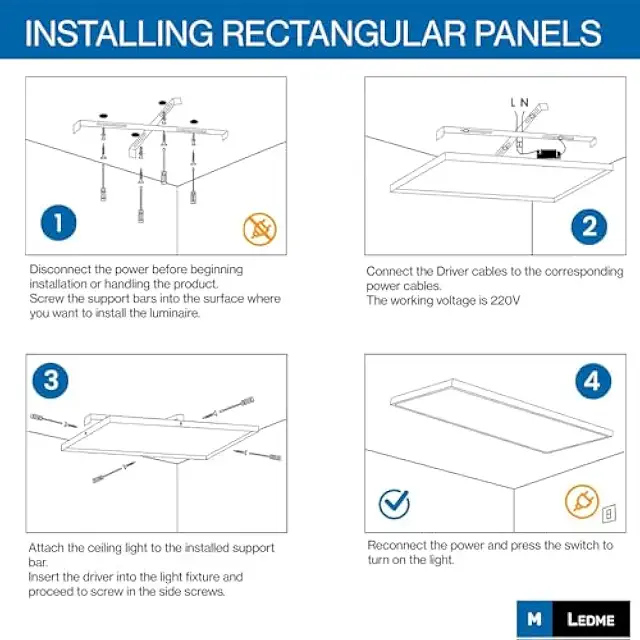 INSTALLING RECTANGULAR PANELS

1

Disconnect the power before beginning installation or handling the product.
Screw the support bars into the surface where you want to install the luminaire.

L N

2

Connect the Driver cables to the corresponding power cables.
The working voltage is 220V

3

Attach the ceiling light to the installed support bar.
Insert the driver into the light fixture and proceed to screw in the side screws.

4

Reconnect the power and press the switch to turn on the light.

M LEDME