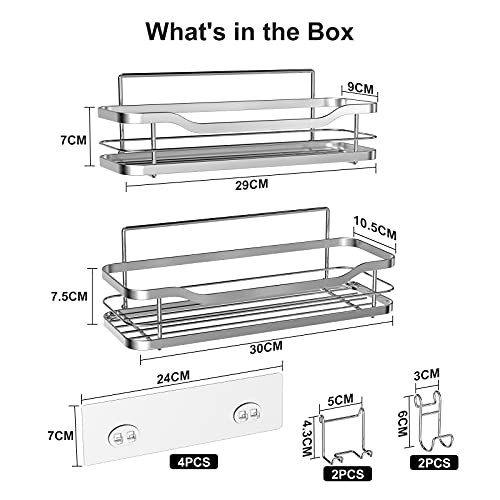 What's in the Box

9CM
7CM
29CM

10.5CM
7.5CM
30CM

24CM
7CM
4PCS

5CM
4.3CM
2PCS

3CM
6CM
2PCS