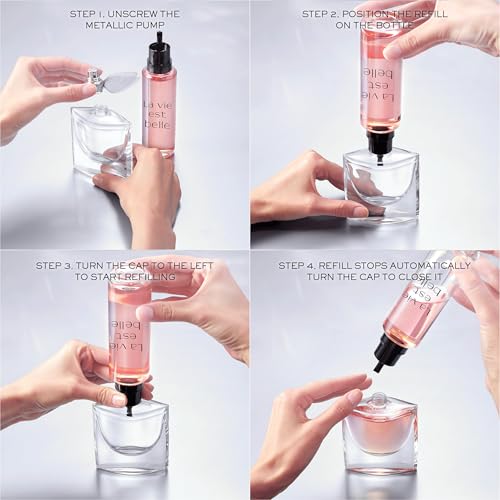 STEP 1. UNSCREW THE METALLIC PUMP

La vie est belle

STEP 2. POSITION THE REFILL ON THE BOTTLE

La vie est belle

STEP 3. TURN THE CAP TO THE LEFT TO START REFILLING

La vie est belle

STEP 4. REFILL STOPS AUTOMATICALLY TURN THE CAP TO CLOSE IT

La vie est belle