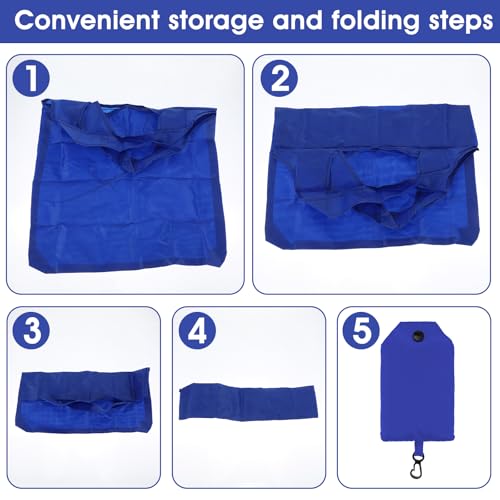 Convenient storage and folding steps

1

2

3

4

5