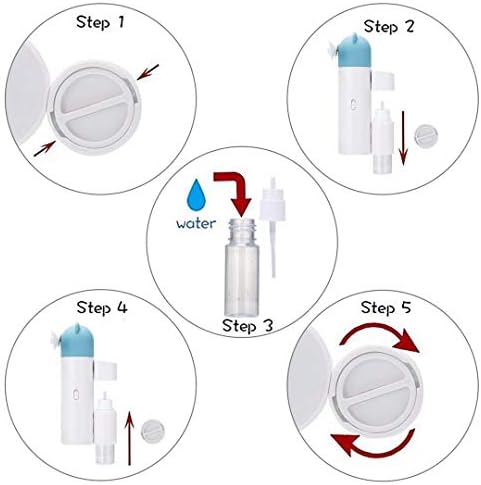 Step 1

Step 2

water

Step 3

Step 4

Step 5