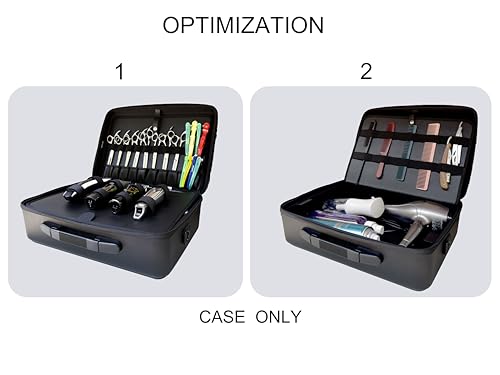 OPTIMIZATION

1

2

CASE ONLY