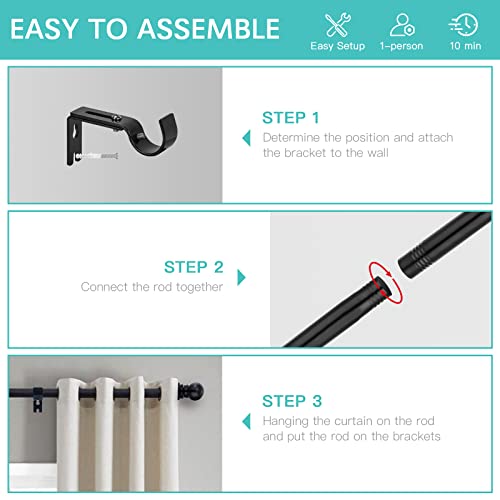 EASY TO ASSEMBLE

Easy Setup

1-person

10 min

STEP 1

Determine the position and attach the bracket to the wall

STEP 2

Connect the rod together

STEP 3

Hanging the curtain on the rod and put the rod on the brackets