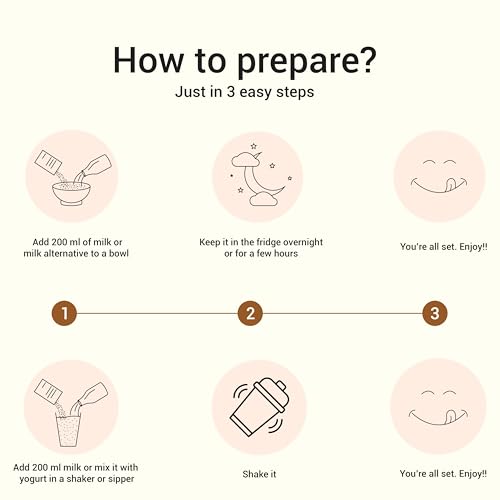 How to prepare?
Just in 3 easy steps

Add 200 ml of milk or milk alternative to a bowl

Keep it in the fridge overnight or for a few hours

You're all set. Enjoy!!

1

2

3

Add 200 ml milk or mix it with yogurt in a shaker or sipper

Shake it

You're all set. Enjoy!!