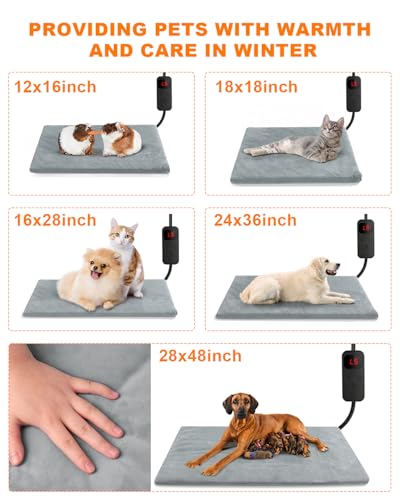 PROVIDING PETS WITH WARMTH AND CARE IN WINTER

12x16inch

18x18inch

16x28inch

24x36inch

28x48inch