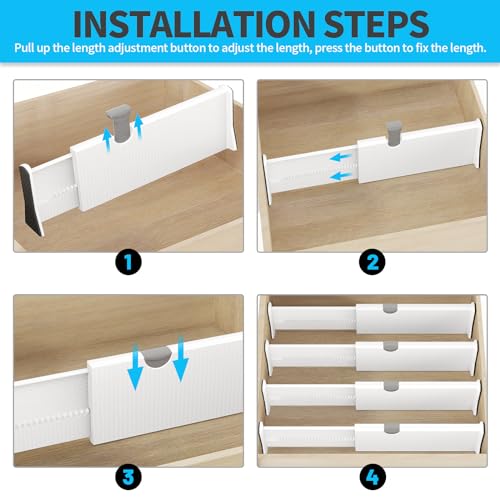 INSTALLATION STEPS
Pull up the length adjustment button to adjust the length, press the button to fix the length.

1

2

3

4