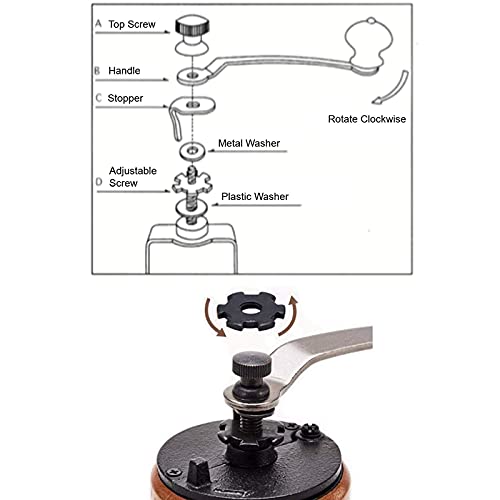 A Top Screw

B Handle

C Stopper

Rotate Clockwise

Metal Washer

D Adjustable Screw

Plastic Washer