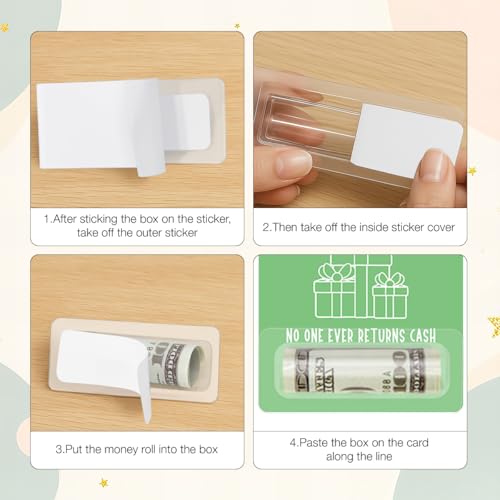 1.After sticking the box on the sticker, take off the outer sticker

2.Then take off the inside sticker cover

3.Put the money roll into the box

NO ONE EVER RETURNS CASH

4.Paste the box on the card along the line