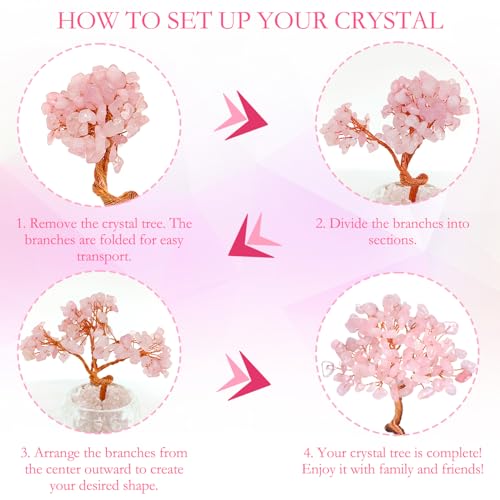 HOW TO SET UP YOUR CRYSTAL

1. Remove the crystal tree. The branches are folded for easy transport.

2. Divide the branches into sections.

3. Arrange the branches from the center outward to create your desired shape.

4. Your crystal tree is complete! Enjoy it with family and friends!