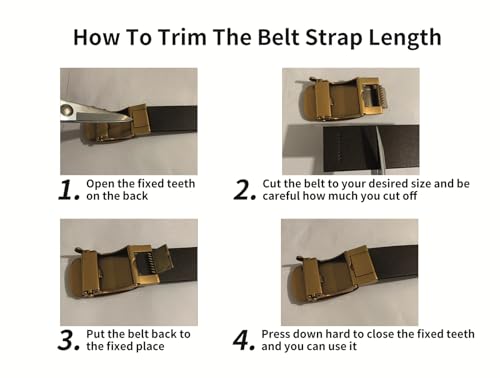 How To Trim The Belt Strap Length

1. Open the fixed teeth on the back

2. Cut the belt to your desired size and be careful how much you cut off

3. Put the belt back to the fixed place

4. Press down hard to close the fixed teeth and you can use it