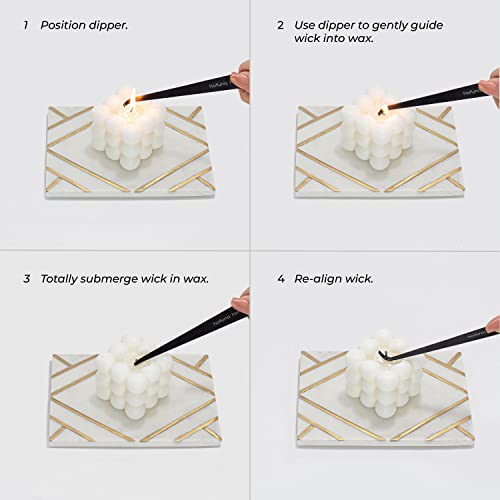 1 Position dipper.

2 Use dipper to gently guide wick into wax.

3 Totally submerge wick in wax.

4 Re-align wick.