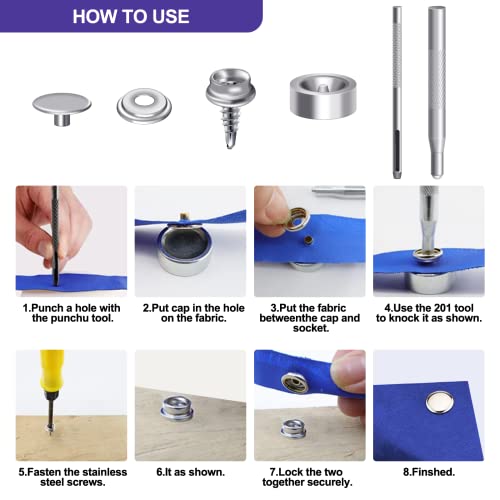 HOW TO USE

1.Punch a hole with the punchu tool.

2.Put cap in the hole on the fabric.

3.Put the fabric betweenthe cap and socket.

4.Use the 201 tool to knock it as shown.

5.Fasten the stainless steel screws.

6.It as shown.

7.Lock the two together securely.

8.Finshed.