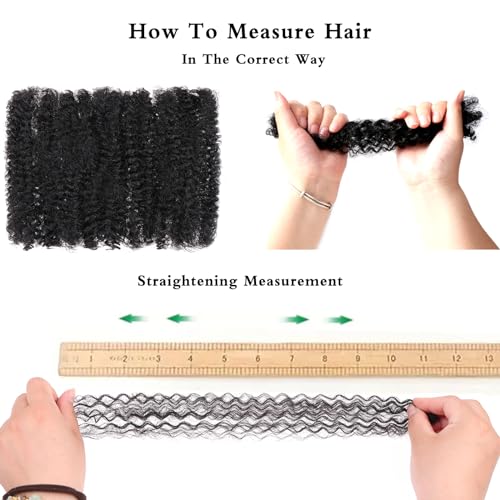 How To Measure Hair

In The Correct Way

Straightening Measurement

1 2 3 4 5 6 7 8 9 10 11 12 13