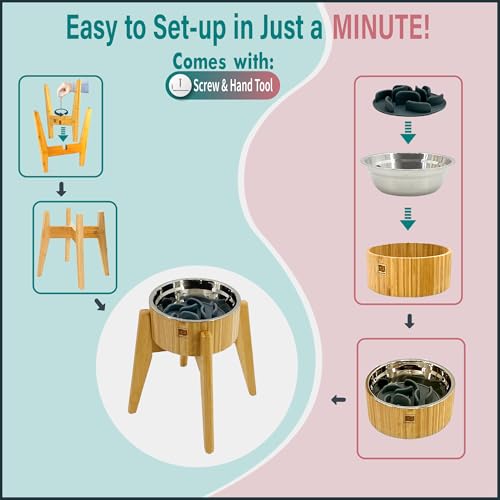 Easy to Set-up in Just a MINUTE!

Comes with:

Screw & Hand Tool