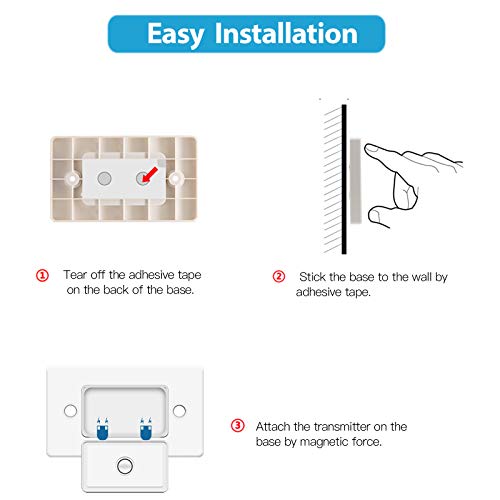 Easy Installation

① Tear off the adhesive tape on the back of the base.

② Stick the base to the wall by adhesive tape.

③ Attach the transmitter on the base by magnetic force.