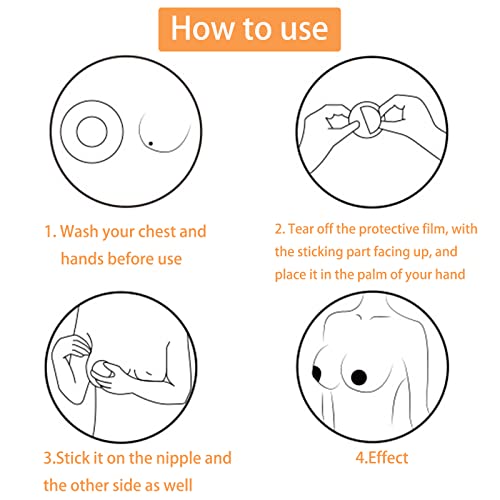 How to use

1. Wash your chest and hands before use

2. Tear off the protective film, with the sticking part facing up, and place it in the palm of your hand

3.Stick it on the nipple and the other side as well

4.Effect