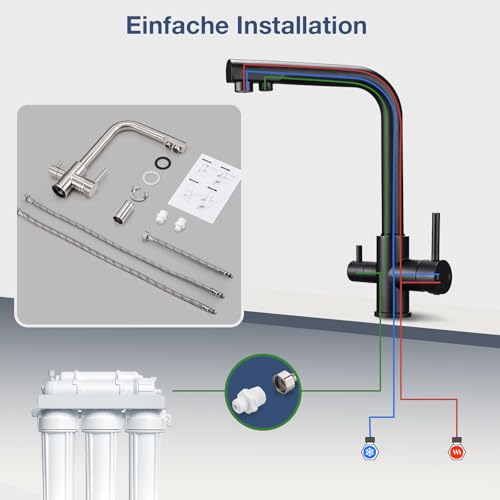 Einfache Installation