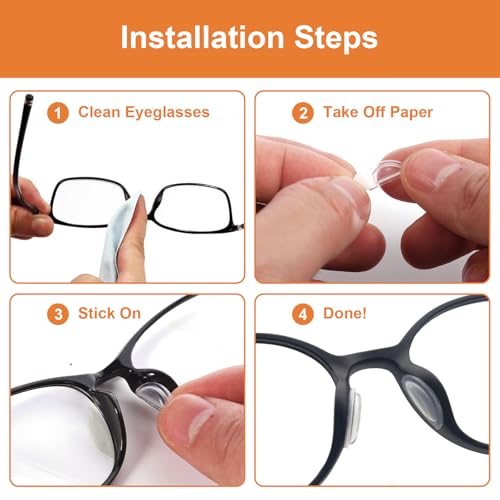 Installation Steps

1 Clean Eyeglasses

2 Take Off Paper

3 Stick On

4 Done!