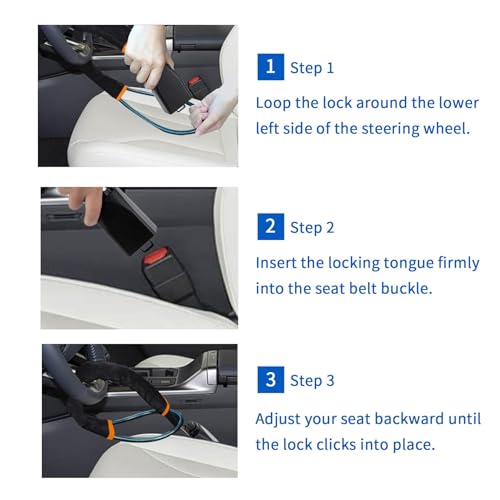 1 Step 1

Loop the lock around the lower left side of the steering wheel.

2 Step 2

Insert the locking tongue firmly into the seat belt buckle.

3 Step 3

Adjust your seat backward until the lock clicks into place.