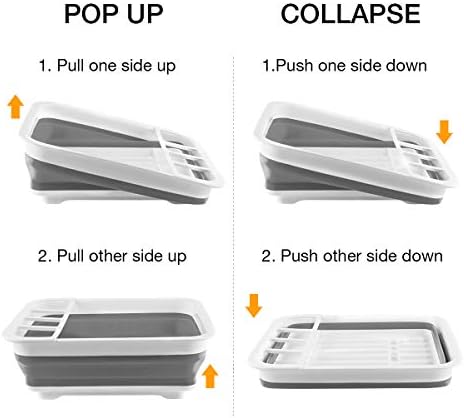 POP UP

1. Pull one side up

2. Pull other side up

COLLAPSE

1.Push one side down

2. Push other side down