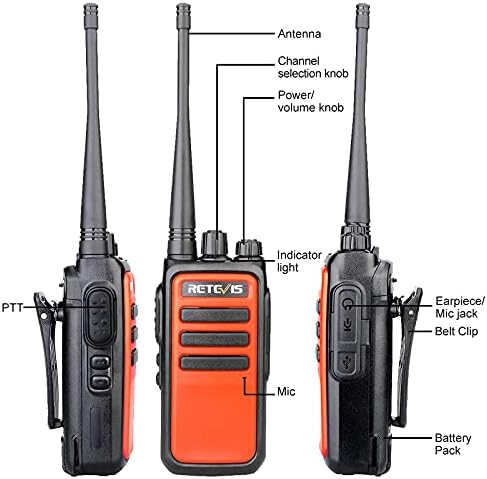 Antenna

Channel selection knob

Power/ volume knob

Indicator light

RETEVIS

PTT

Earpiece/ Mic jack

Belt Clip

Mic

Battery Pack