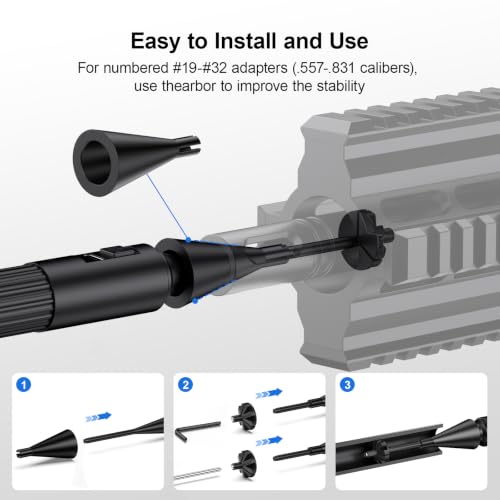 Easy to Install and Use

For numbered #19-#32 adapters (.557-.831 calibers), use thearbor to improve the stability

1

2

3