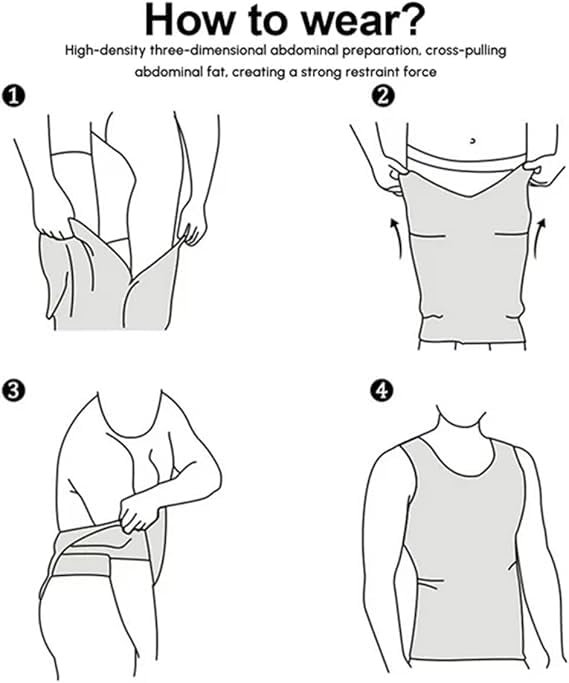 How to wear?

High-density three-dimensional abdominal preparation, cross-pulling abdominal fat, creating a strong restraint force

1

2

3

4