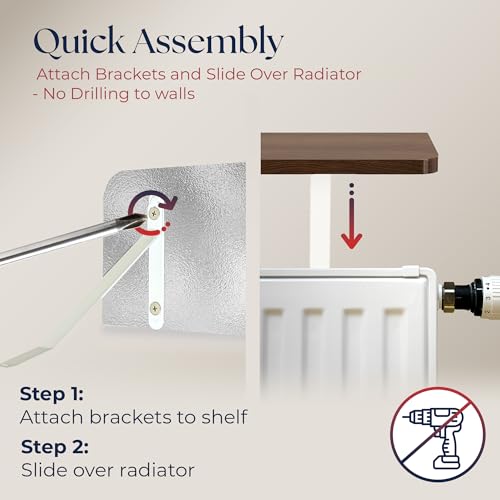 Quick Assembly

Attach Brackets and Slide Over Radiator
- No Drilling to walls

Step 1:
Attach brackets to shelf

Step 2:
Slide over radiator