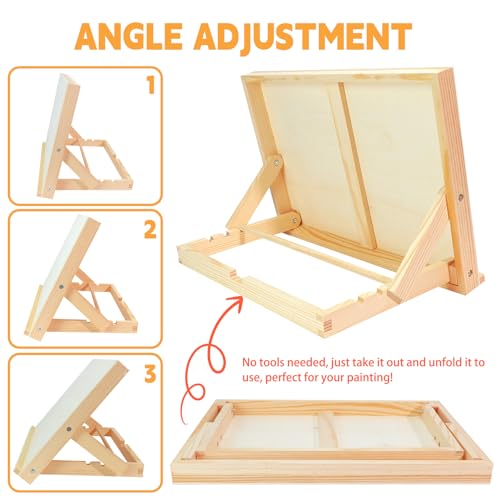 ANGLE ADJUSTMENT

1

2

3

No tools needed, just take it out and unfold it to use, perfect for your painting!