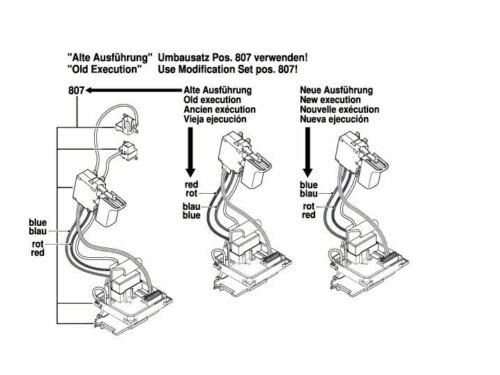 "Alte Ausführung" Umbausatz Pos. 807 verwenden!
"Old Execution" Use Modification Set pos. 807!

807

Alte Ausführung
Old execution
Ancien exécution
Vieja ejecución

Neue Ausführung
New execution
Nouvelle exécution
Nueva ejecución

blue
blau
rot
red

red
rot
blau
blue

blue
blau
rot
red