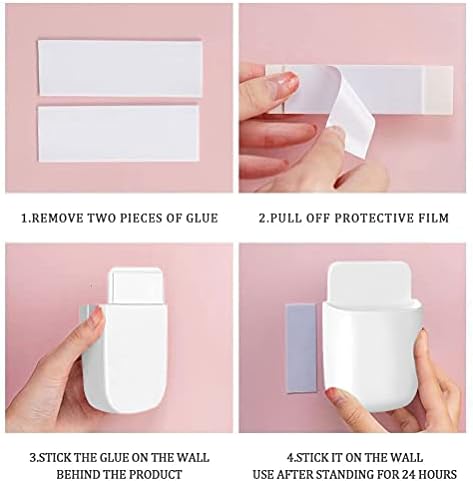 1.REMOVE TWO PIECES OF GLUE

2.PULL OFF PROTECTIVE FILM

3.STICK THE GLUE ON THE WALL
BEHIND THE PRODUCT

4.STICK IT ON THE WALL
USE AFTER STANDING FOR 24 HOURS