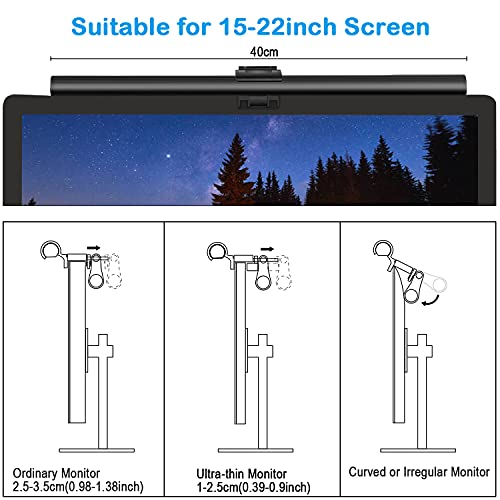 Suitable for 15-22inch Screen

40cm

Ordinary Monitor
2.5-3.5cm(0.98-1.38inch)

Ultra-thin Monitor
1-2.5cm(0.39-0.9inch)

Curved or Irregular Monitor