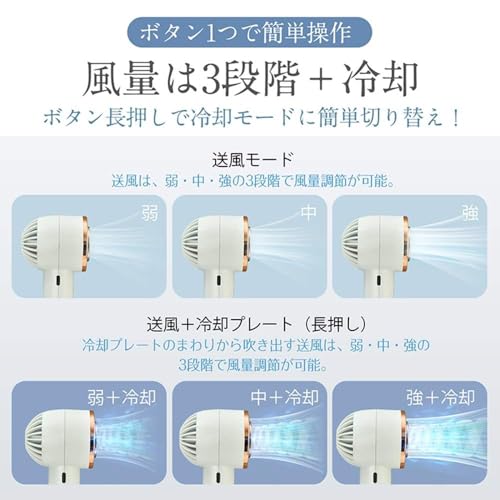 ボタン1つで簡単操作

風量は3段階＋冷却

ボタン長押しで冷却モードに簡単切り替え！

送風モード

送風は、弱・中・強の3段階で風量調節が可能。

弱

中

強

送風＋冷却プレート（長押し）

冷却プレートのまわりから吹き出す送風は、弱・中・強の3段階で風量調節が可能。

弱＋冷却

中＋冷却

強＋冷却