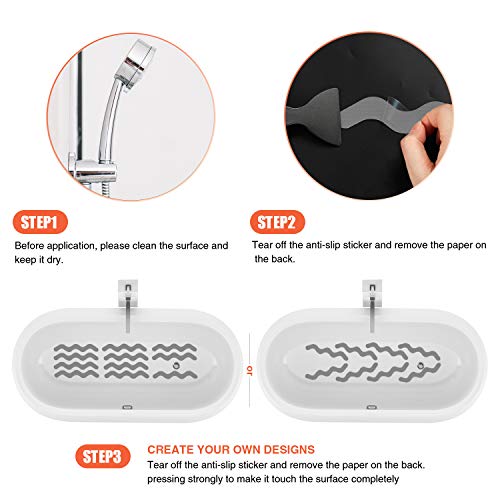 STEP1

Before application, please clean the surface and keep it dry.

STEP2

Tear off the anti-slip sticker and remove the paper on the back.

or

STEP3

CREATE YOUR OWN DESIGNS

Tear off the anti-slip sticker and remove the paper on the back. pressing strongly to make it touch the surface completely