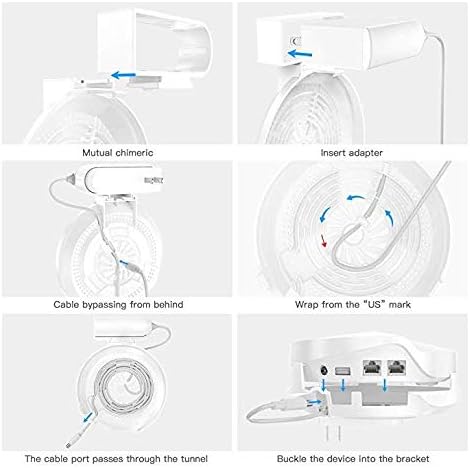 Mutual chimeric

Insert adapter

Cable bypassing from behind

Wrap from the "US" mark

The cable port passes through the tunnel

Buckle the device into the bracket