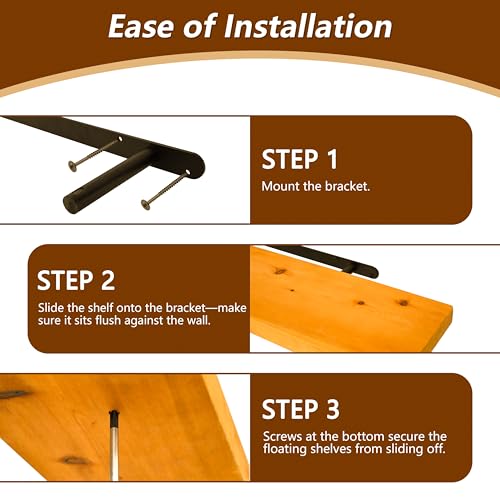 Ease of Installation

STEP 1
Mount the bracket.

STEP 2
Slide the shelf onto the bracket—make sure it sits flush against the wall.

STEP 3
Screws at the bottom secure the floating shelves from sliding off.