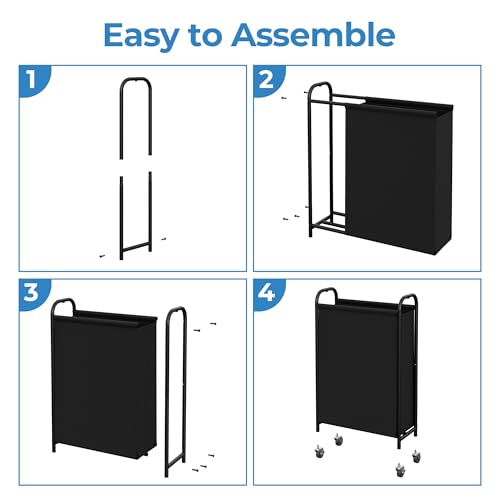 Easy to Assemble

1

2

3

4