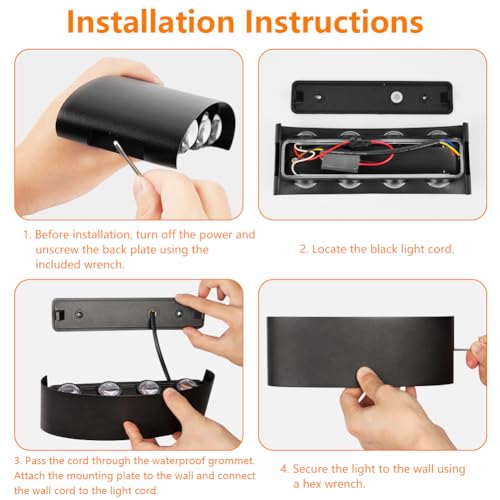 Installation Instructions

1. Before installation, turn off the power and unscrew the back plate using the included wrench.

2. Locate the black light cord.

3. Pass the cord through the waterproof grommet. Attach the mounting plate to the wall and connect the wall cord to the light cord.

4. Secure the light to the wall using a hex wrench.