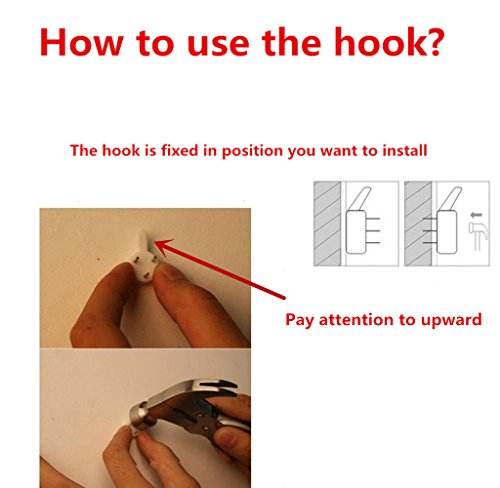 How to use the hook?

The hook is fixed in position you want to install

Pay attention to upward