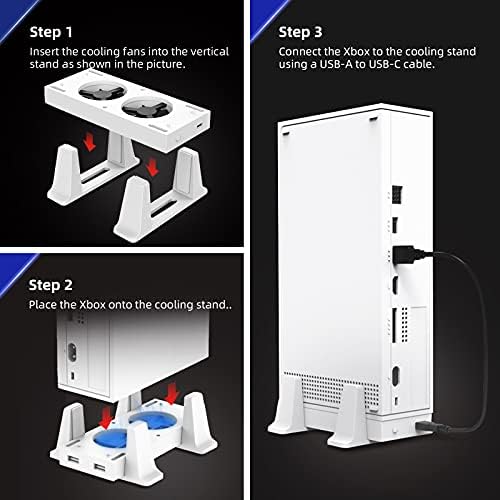 Step 1
Insert the cooling fans into the vertical stand as shown in the picture.

Step 2
Place the Xbox onto the cooling stand..

Step 3
Connect the Xbox to the cooling stand using a USB-A to USB-C cable.