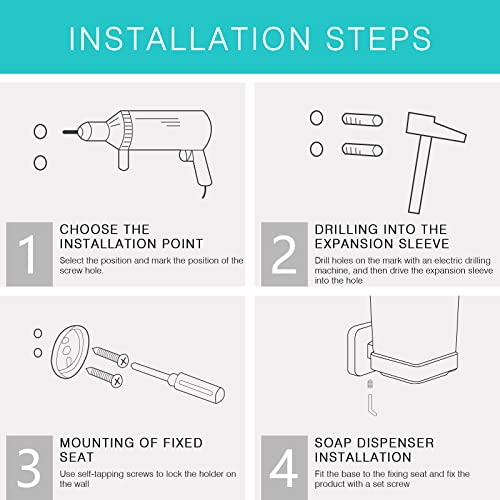 INSTALLATION STEPS

1
CHOOSE THE INSTALLATION POINT
Select the position and mark the position of the screw hole.

2
DRILLING INTO THE EXPANSION SLEEVE
Drill holes on the mark with an electric drilling machine, and then drive the expansion sleeve into the hole

3
MOUNTING OF FIXED SEAT
Use self-tapping screws to lock the holder on the wall

4
SOAP DISPENSER INSTALLATION
Fit the base to the fixing seat and fix the product with a set screw