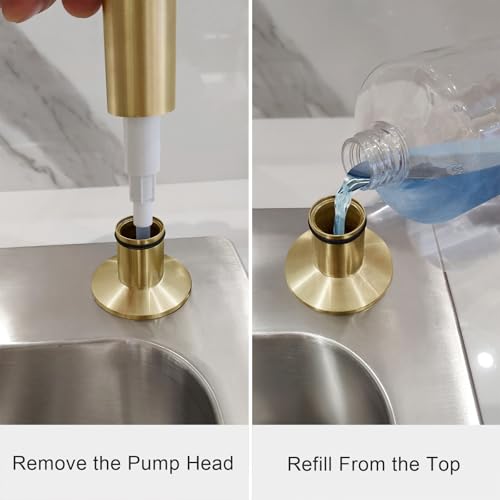 Remove the Pump Head

Refill From the Top